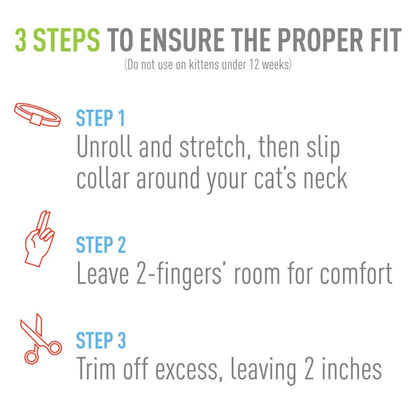 3 STEPS TO ENSURE THE PROPER FIT
(Do not use on kittens under 12 weeks)

STEP 1
Unroll and stretch, then slip collar around your cat's neck

STEP 2
Leave 2-fingers' room for comfort

STEP 3
Trim off excess, leaving 2 inches